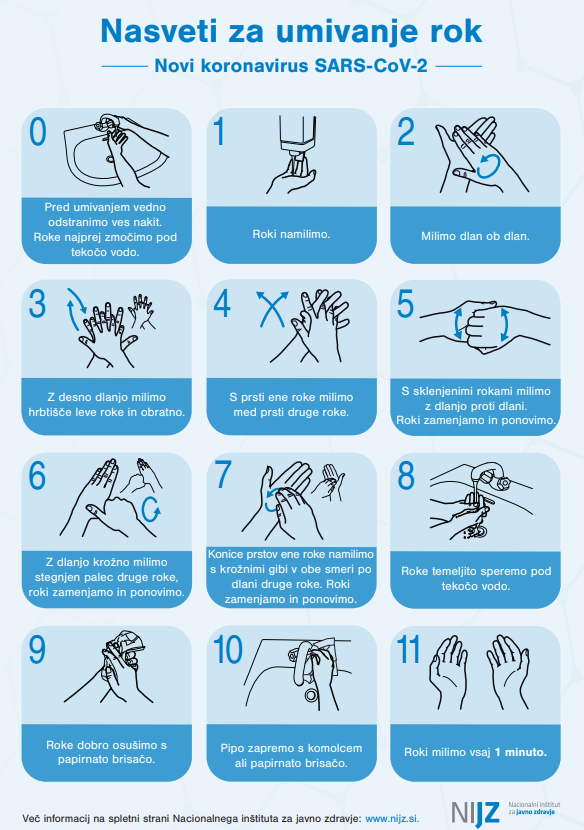 Nasveti za umivanje rok

Novi koronavirus SARS-CoV-2

0

Pred umivanjem vedno odstranimo ves nakit. Roke najprej zmočimo pod tekočo vodo.

1

Roki namilimo.

2

Milimo dlan ob dlan.

3

Z desno dlanjo milimo hrbtišče leve roke in obratno.

4

S prsti ene roke milimo med prsti druge roke.

5

S sklenjenimi rokami milimo z dlanjo proti dlani. Roki zamenjamo in ponovimo.

6

Z dlanjo krožno milimo stegnjen palec druge roke, roki zamenjamo in ponovimo.

7

Konice prstov ene roke namilimo s krožnimi gibi v obe smeri po dlani druge roke. Roki zamenjamo in ponovimo.

8

Roke temeljito speremo pod tekočo vodo.

9

Roke dobro osušimo s papirnato brisačo.

10

Pipo zapremo s komolcem ali papirnato brisačo.

11

Roki milimo vsaj 1 minuto.

Več informacij na spletni strani Nacionalnega inštituta za javno zdravje: www.nijz.si.

NIJZ Nacionalni inštitut za javno zdravje